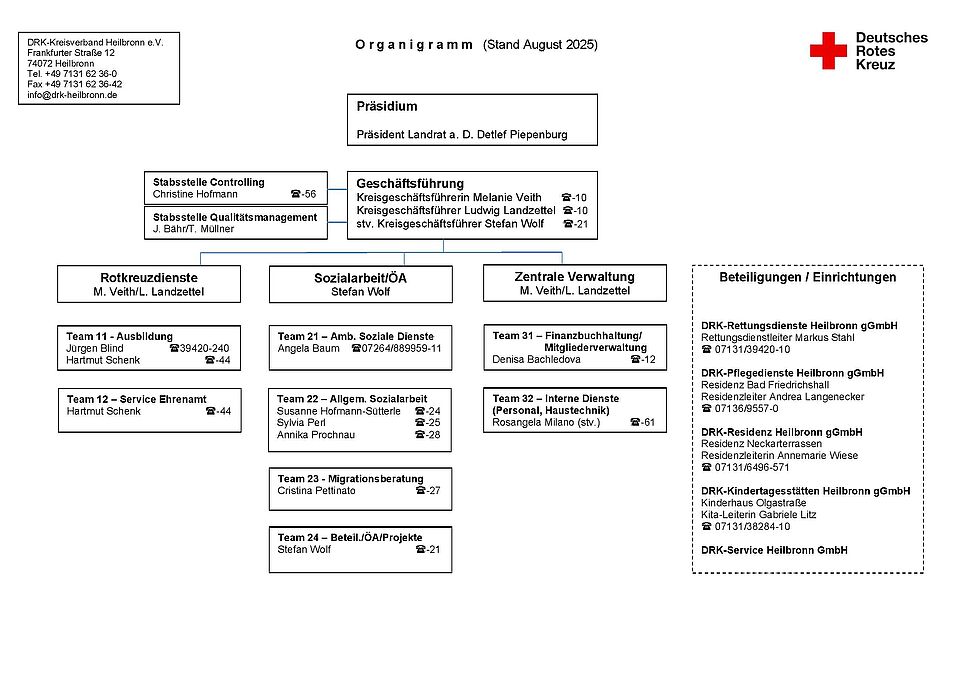 DRK-Kreisverband Heilbronn e.V.
Frankfurter Straße 12
74072 Heilbronn
Tel. +49 7131 62 36-0
Fax +49 7131 62 36-42
info@drk-heilbronn.de

Organigramm (Stand August 2025)

Deutsches Rotes Kreuz

Präsidium
Präsident Landrat a. D. Detlef Piepenburg

Stabsstelle Controlling
Christine Hofmann ☎-56

Stabsstelle Qualitätsmanagement
J. Bähr/T. Müllner

Geschäftsführung
Kreisgeschäftsführerin Melanie Veith ☎-10
Kreisgeschäftsführer Ludwig Landzettel ☎-10
stv. Kreisgeschäftsführer Stefan Wolf ☎-21

Rotkreuzdienste
M. Veith/L. Landzettel

Team 11 - Ausbildung
Jürgen Blind ☎39420-240
Hartmut Schenk ☎-44

Team 12 – Service Ehrenamt
Hartmut Schenk ☎-44

Sozialarbeit/ÖA
Stefan Wolf

Team 21 – Amb. Soziale Dienste
Angela Baum ☎07264/889959-11

Team 22 – Allgem. Sozialarbeit
Susanne Hofmann-Sütterle ☎-24
Sylvia Perl ☎-25
Annika Prochnau ☎-28

Team 23 - Migrationsberatung
Cristina Pettinato ☎-27

Team 24 – Beteil./ÖA/Projekte
Stefan Wolf ☎-21

Zentrale Verwaltung
M. Veith/L. Landzettel

Team 31 – Finanzbuchhaltung/ Mitgliederverwaltung
Denisa Bachledova ☎-12

Team 32 – Interne Dienste (Personal, Haustechnik)
Rosangela Milano (stv.) ☎-61

Beteiligungen / Einrichtungen

DRK-Rettungsdienste Heilbronn gGmbH
Rettungsdienstleiter Markus Stahl
☎ 07131/39420-10

DRK-Pflegedienste Heilbronn gGmbH
Residenz Bad Friedrichshall
Residenzleiter Andrea Langenecker
☎ 07136/9557-0

DRK-Residenz Heilbronn gGmbH
Residenz Neckarterrassen
Residenzleiterin Annemarie Wiese
☎ 07131/6496-571

DRK-Kindertagesstätten Heilbronn gGmbH
Kinderhaus Olgastraße
Kita-Leiterin Gabriele Litz
☎ 07131/38284-10

DRK-Service Heilbronn GmbH